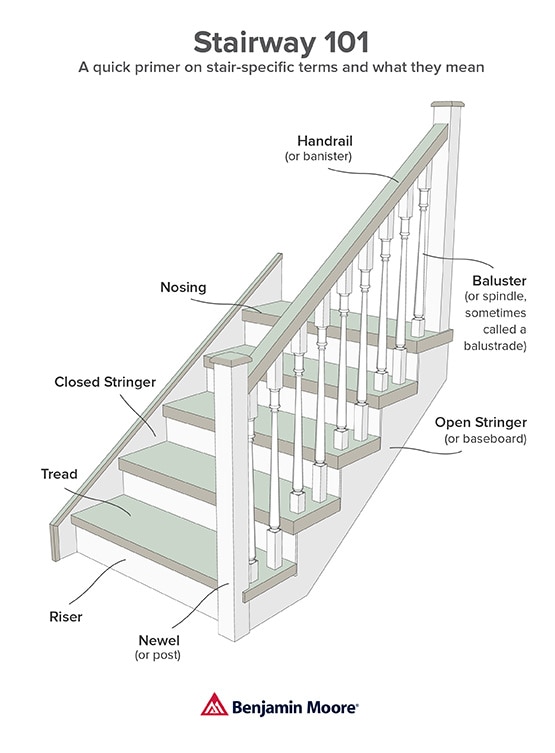 Stairway 101

A quick primer on stair-specific terms and what they mean

Handrail
(or banister)

Nosing

Baluster
(or spindle, sometimes called a balustrade)

Closed Stringer

Open Stringer
(or baseboard)

Tread

Riser

Newel
(or post)

Benjamin Moore®